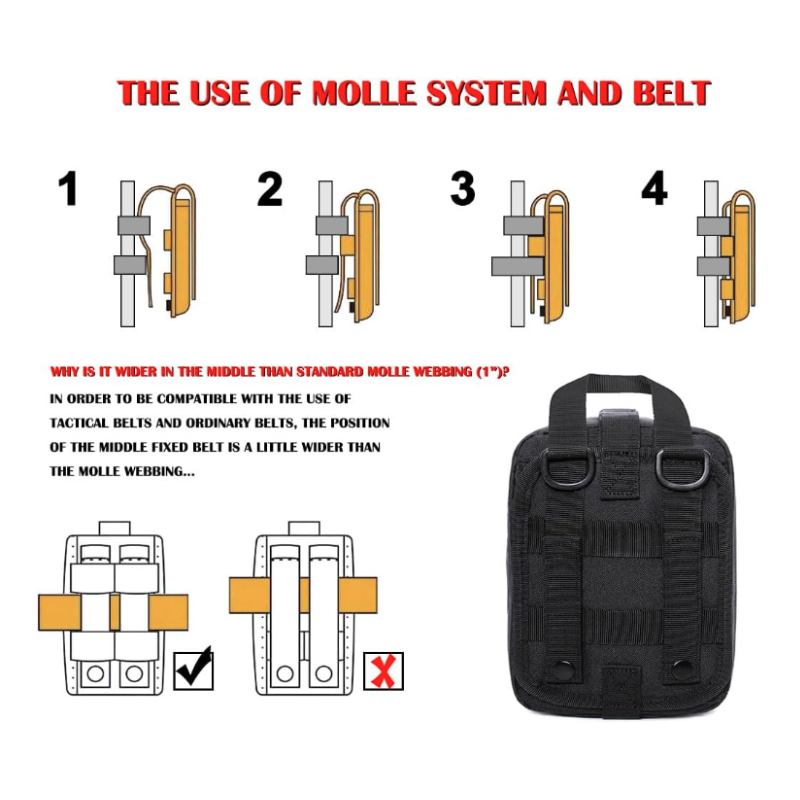 THE USE OF MOLLE SYSTEM AND BELT

1

2

3

4

WHY IS IT WIDER IN THE MIDDLE THAN STANDARD MOLLE WEBBING (1")?

IN ORDER TO BE COMPATIBLE WITH THE USE OF TACTICAL BELTS AND ORDINARY BELTS, THE POSITION OF THE MIDDLE FIXED BELT IS A LITTLE WIDER THAN THE MOLLE WEBBING...